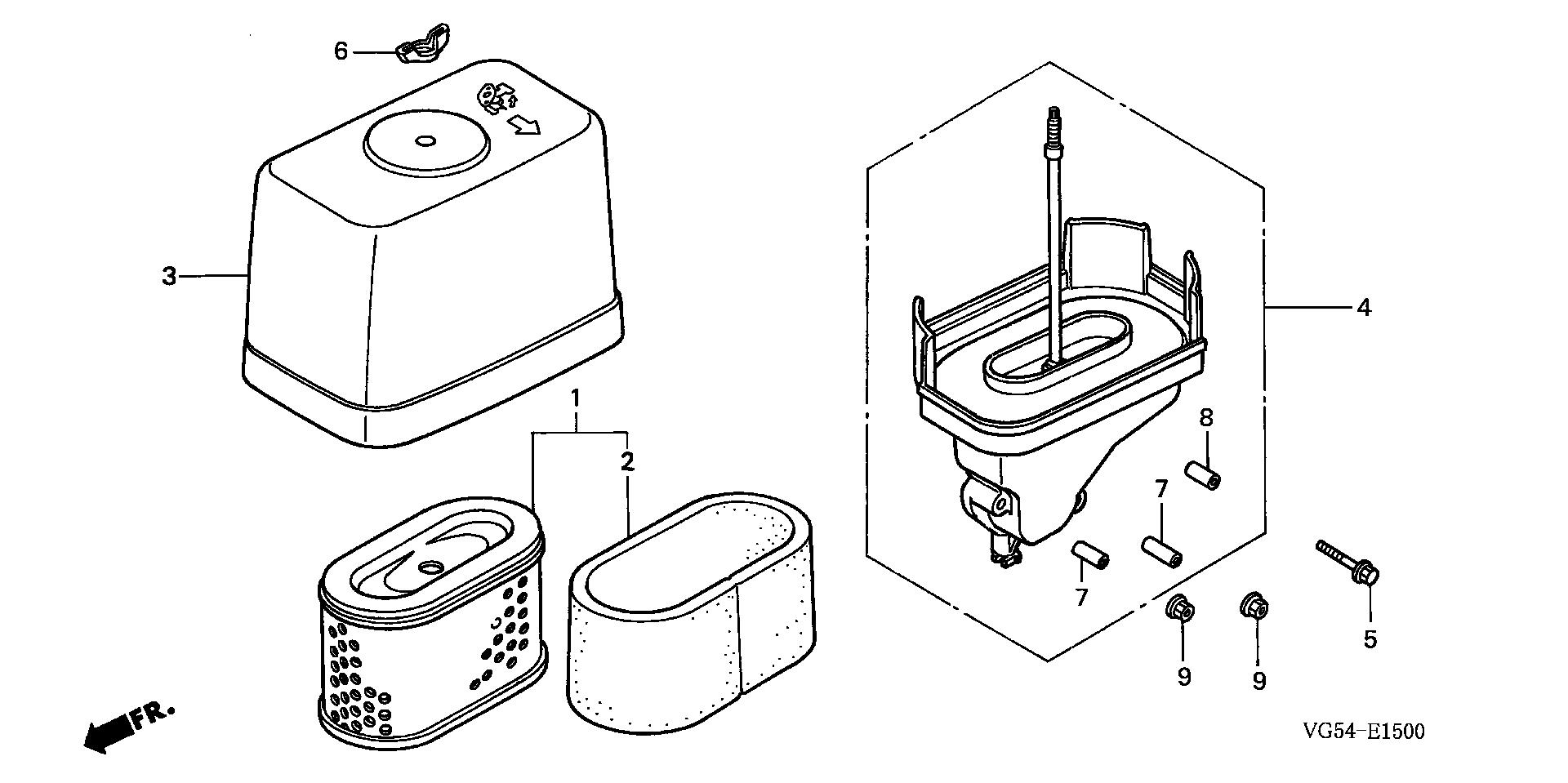 6

3

1

2

4

8

7

7

5

9

9

FR.

VG54-E1500